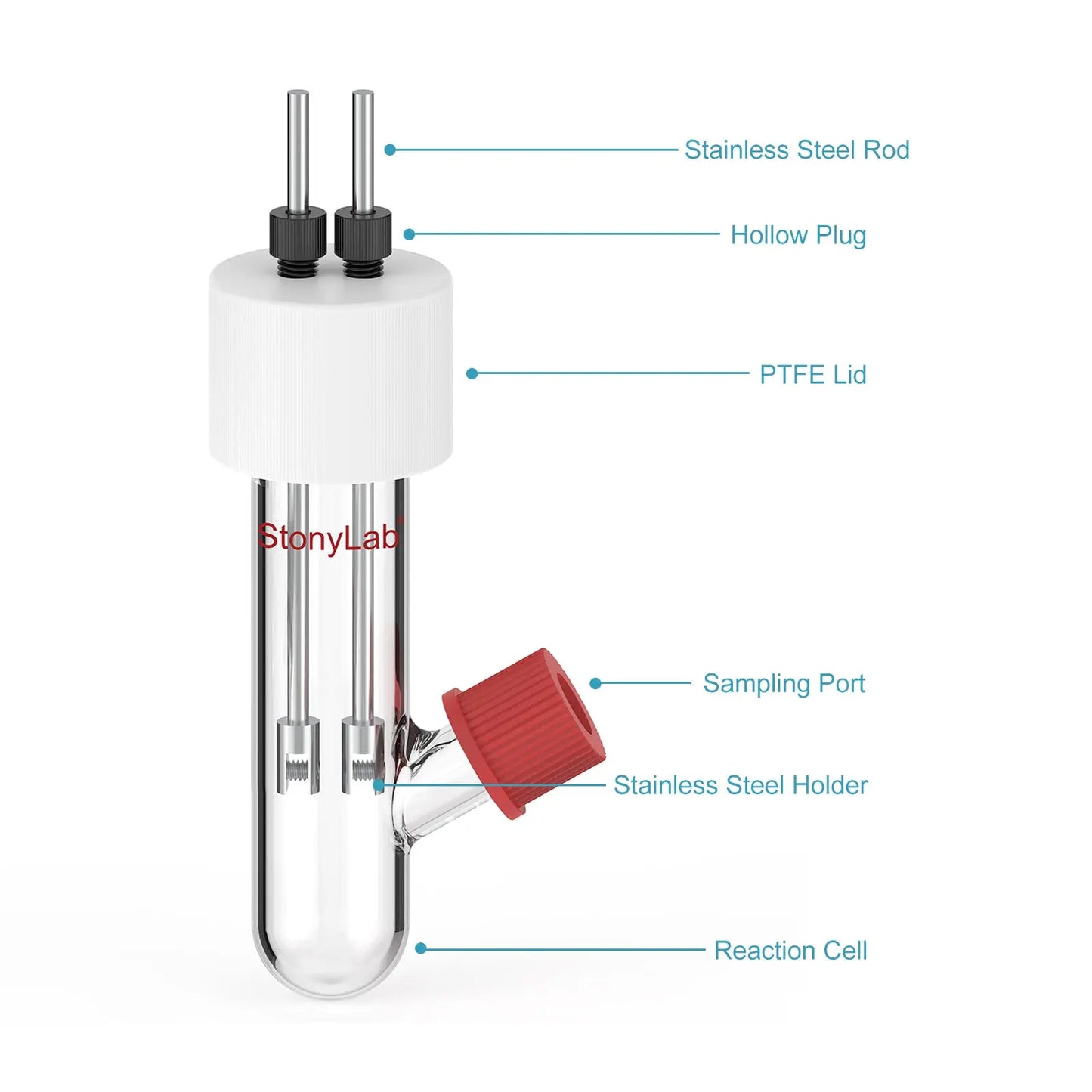 Stainless Steel Rod

Hollow Plug

PTFE Lid

StonyLab

Sampling Port

Stainless Steel Holder

Reaction Cell