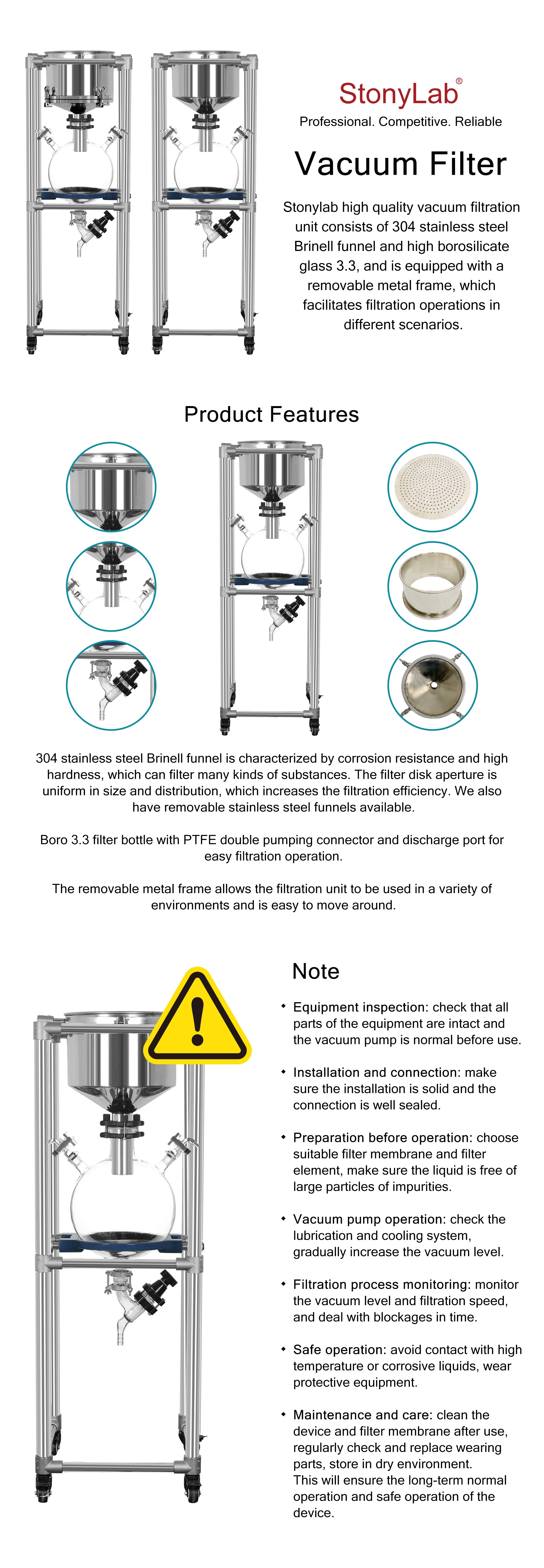 StonyLab®
Professional. Competitive. Reliable

Vacuum Filter

Stonylab high quality vacuum filtration unit consists of 304 stainless steel Brinell funnel and high borosilicate glass 3.3, and is equipped with a removable metal frame, which facilitates filtration operations in different scenarios.

Product Features

304 stainless steel Brinell funnel is characterized by corrosion resistance and high hardness, which can filter many kinds of substances. The filter disk aperture is uniform in size and distribution, which increases the filtration efficiency. We also have removable stainless steel funnels available.

Boro 3.3 filter bottle with PTFE double pumping connector and discharge port for easy filtration operation.

The removable metal frame allows the filtration unit to be used in a variety of environments and is easy to move around.

Note

• Equipment inspection: check that all parts of the equipment are intact and the vacuum pump is normal before use.

• Installation and connection: make sure the installation is solid and the connection is well sealed.

• Preparation before operation: choose suitable filter membrane and filter element, make sure the liquid is free of large particles of impurities.

• Vacuum pump operation: check the lubrication and cooling system, gradually increase the vacuum level.

• Filtration process monitoring: monitor the vacuum level and filtration speed, and deal with blockages in time.

• Safe operation: avoid contact with high temperature or corrosive liquids, wear protective equipment.

• Maintenance and care: clean the device and filter membrane after use, regularly check and replace wearing parts, store in dry environment. This will ensure the long-term normal operation and safe operation of the device.