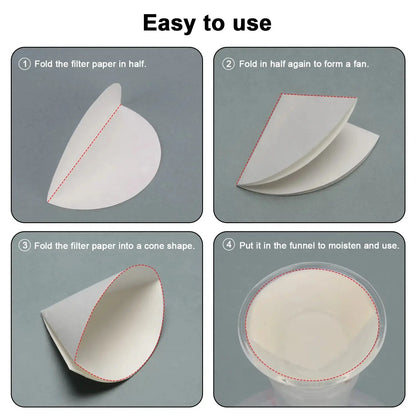 Easy to use

① Fold the filter paper in half.

② Fold in half again to form a fan.

③ Fold the filter paper into a cone shape.

④ Put it in the funnel to moisten and use.