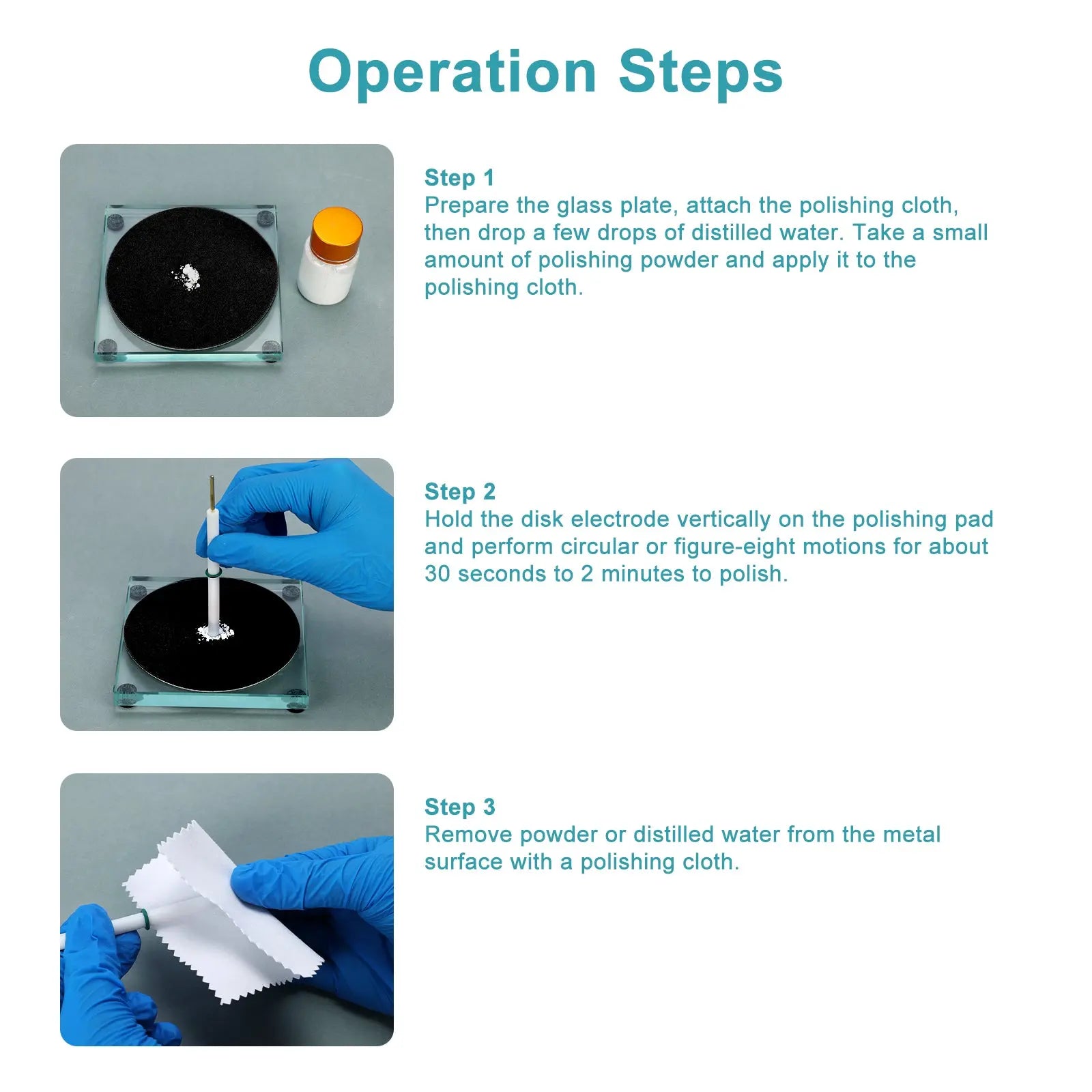 Operation Steps

Step 1
Prepare the glass plate, attach the polishing cloth, then drop a few drops of distilled water. Take a small amount of polishing powder and apply it to the polishing cloth.

Step 2
Hold the disk electrode vertically on the polishing pad and perform circular or figure-eight motions for about 30 seconds to 2 minutes to polish.

Step 3
Remove powder or distilled water from the metal surface with a polishing cloth.