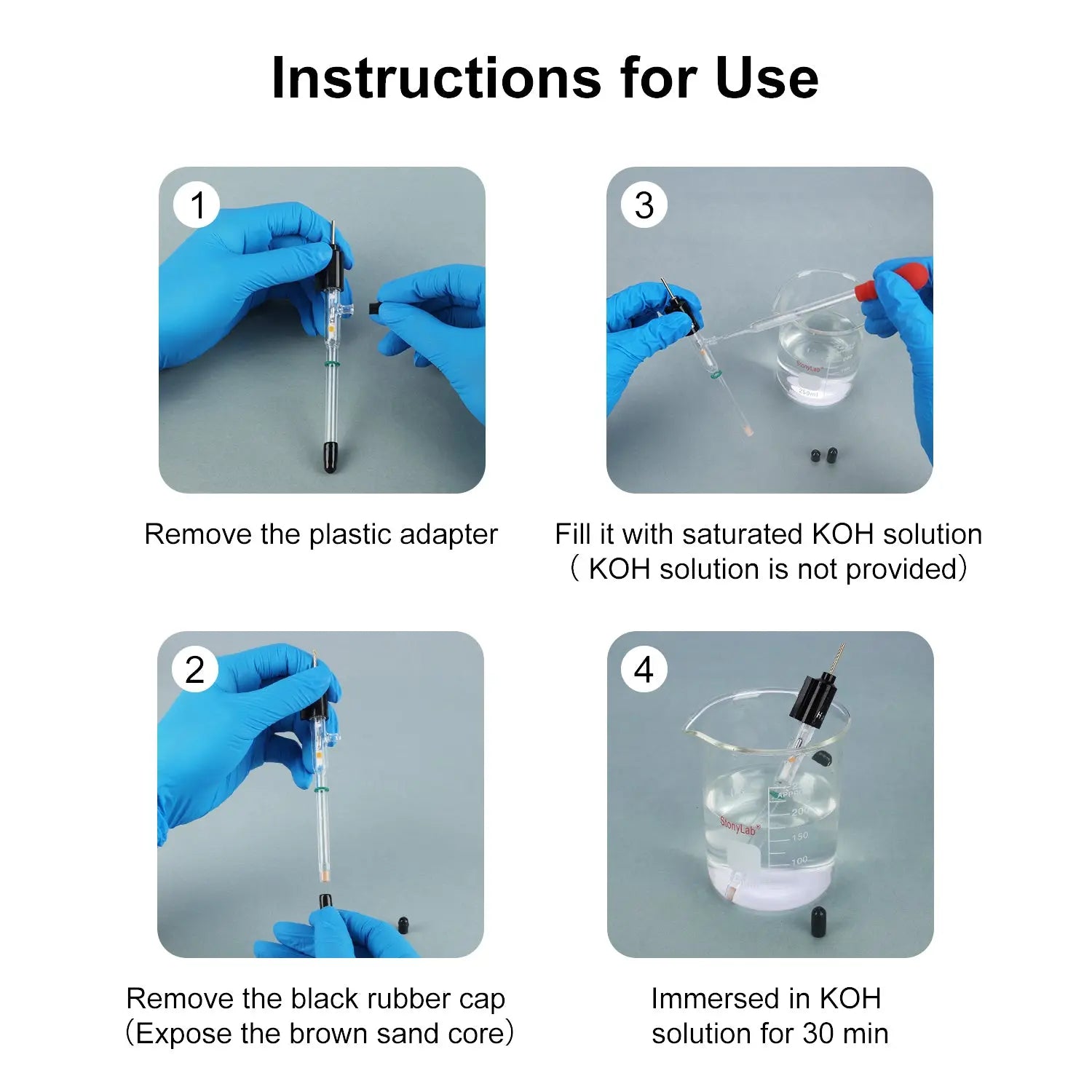 Instructions for Use

1

Remove the plastic adapter

3

StonyLab

250ml

Fill it with saturated KOH solution
（ KOH solution is not provided）

2

Remove the black rubber cap
（Expose the brown sand core）

4

StonyLab

200

150

100

Immersed in KOH solution for 30 min