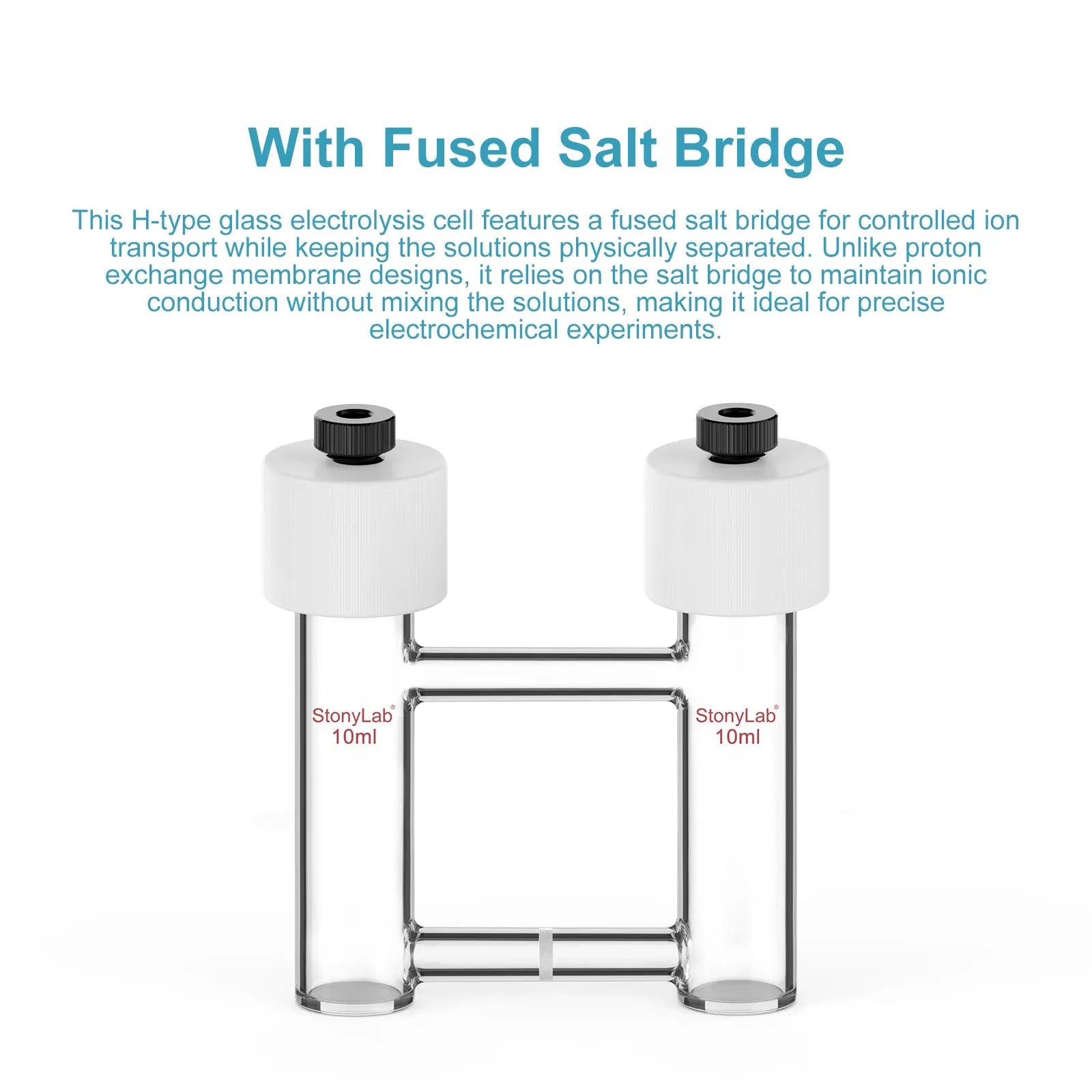 With Fused Salt Bridge

This H-type glass electrolysis cell features a fused salt bridge for controlled ion transport while keeping the solutions physically separated. Unlike proton exchange membrane designs, it relies on the salt bridge to maintain ionic conduction without mixing the solutions, making it ideal for precise electrochemical experiments.

StonyLab®
10ml

StonyLab®
10ml