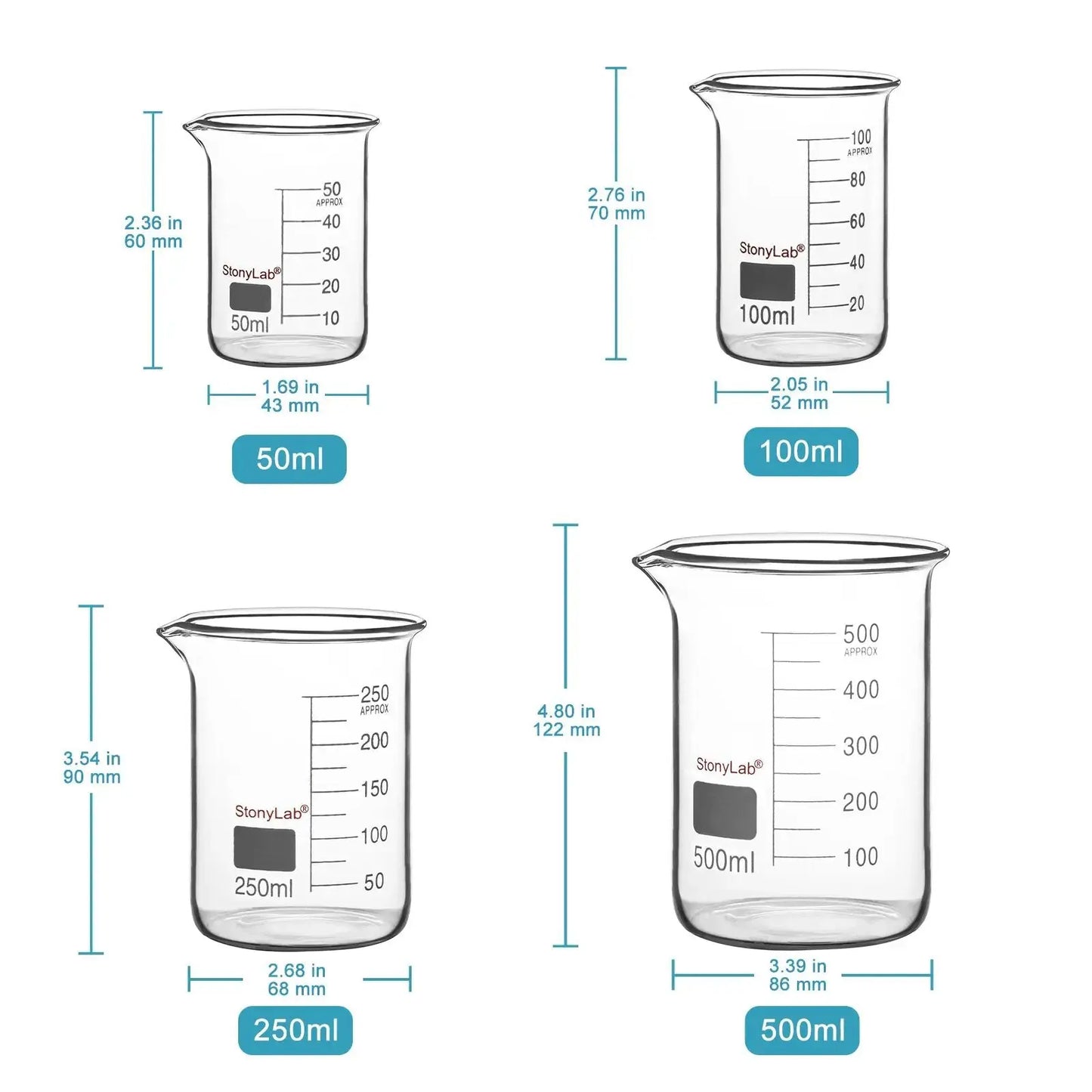 2.36 in
60 mm

50
APPROX
40
30
20
10
StonyLab®
50ml

1.69 in
43 mm

50ml

2.76 in
70 mm

100
APPROX
80
60
40
20
StonyLab®
100ml

2.05 in
52 mm

100ml

3.54 in
90 mm

250
APPROX
200
150
100
50
StonyLab®
250ml

2.68 in
68 mm

250ml

4.80 in
122 mm

500
APPROX
400
300
200
100
StonyLab®
500ml

3.39 in
86 mm

500ml