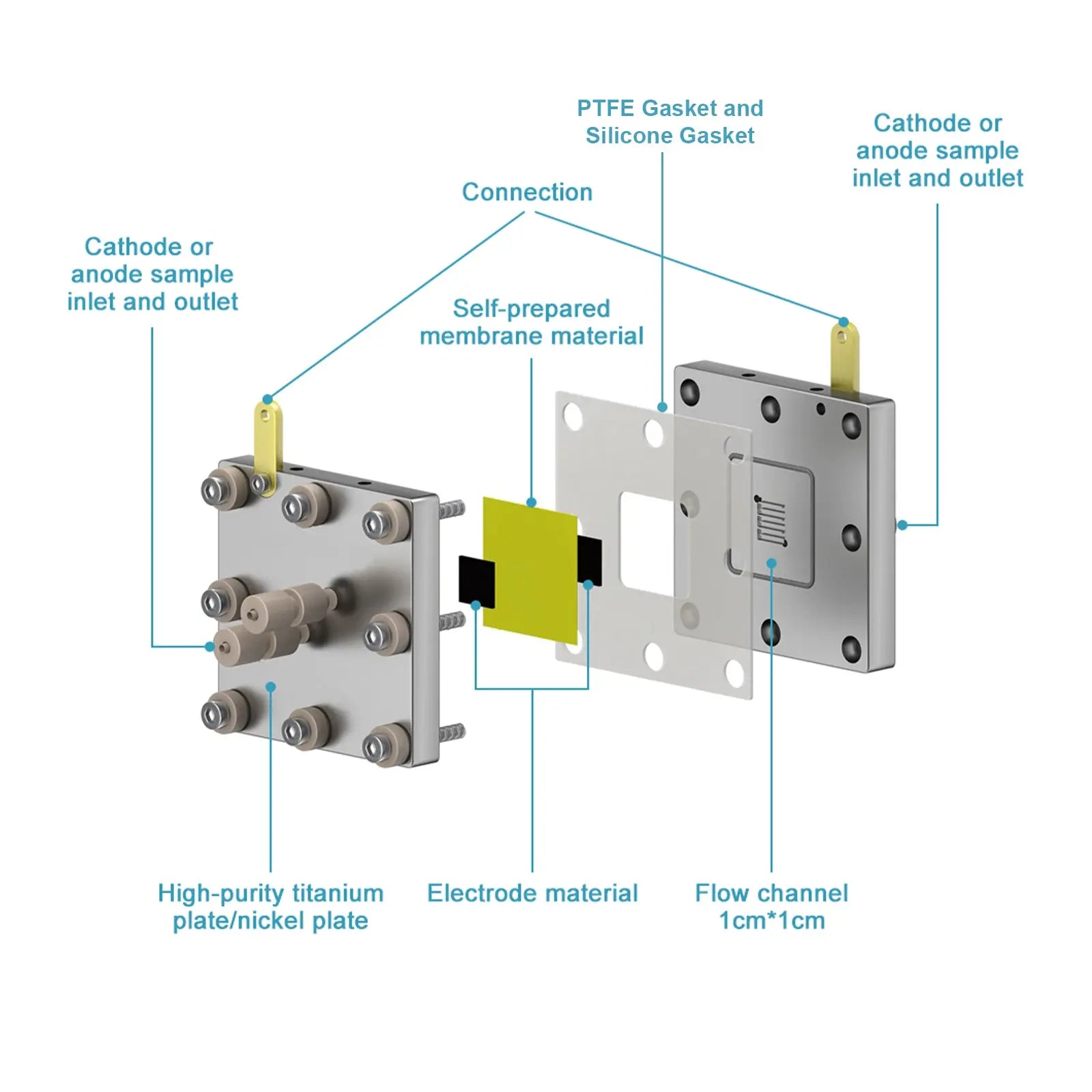 PTFE Gasket and Silicone Gasket

Cathode or anode sample inlet and outlet

Connection

Cathode or anode sample inlet and outlet

Self-prepared membrane material

High-purity titanium plate/nickel plate

Electrode material

Flow channel 1cm*1cm