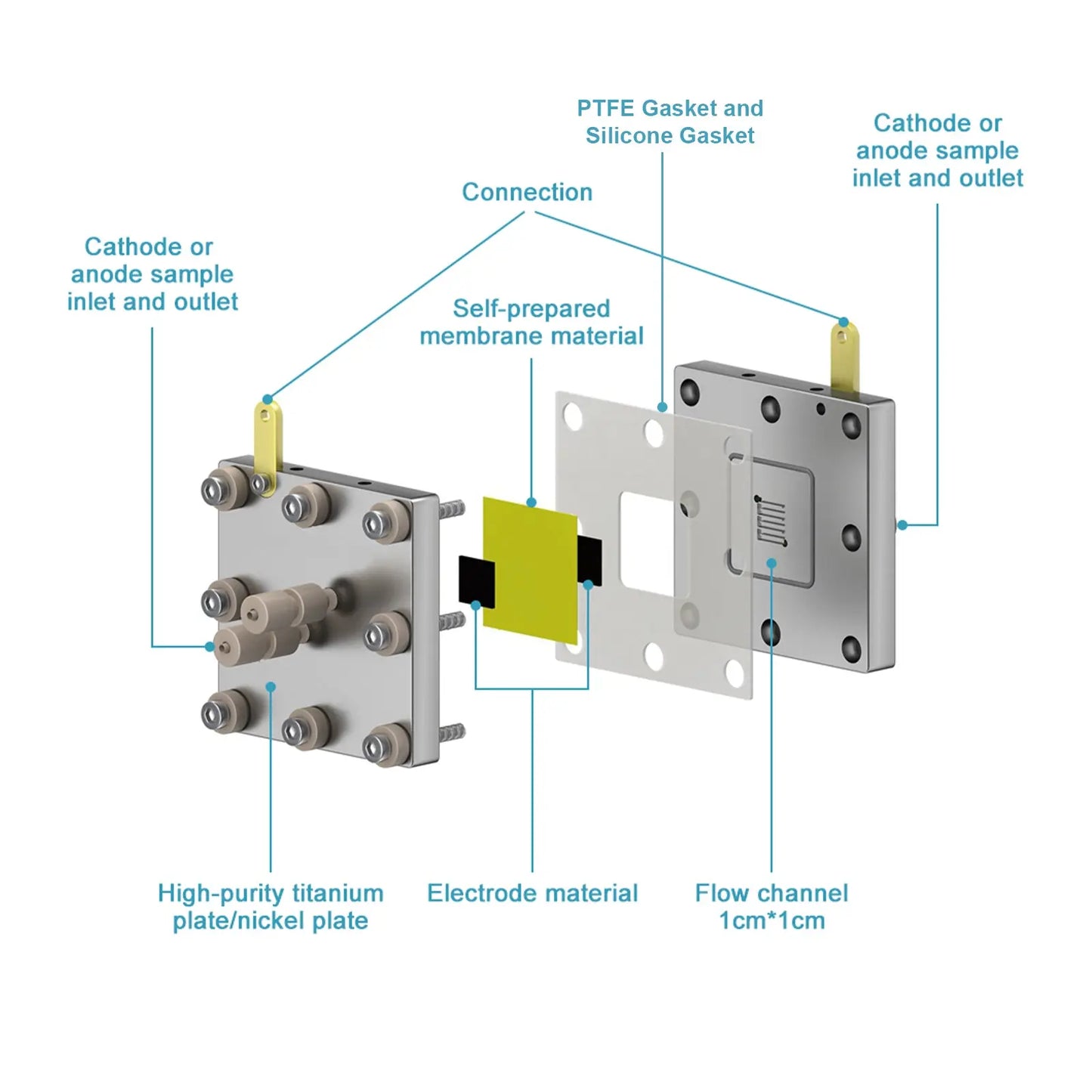 PTFE Gasket and Silicone Gasket

Cathode or anode sample inlet and outlet

Connection

Cathode or anode sample inlet and outlet

Self-prepared membrane material

High-purity titanium plate/nickel plate

Electrode material

Flow channel 1cm*1cm