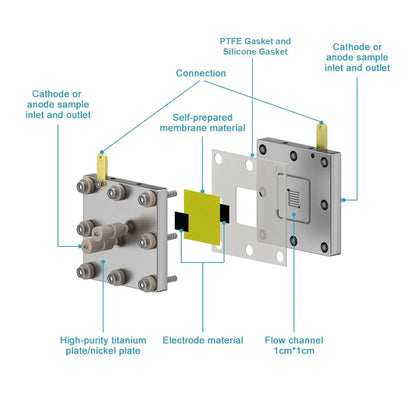 PTFE Gasket and Silicone Gasket

Cathode or anode sample inlet and outlet

Connection

Cathode or anode sample inlet and outlet

Self-prepared membrane material

High-purity titanium plate/nickel plate

Electrode material

Flow channel 1cm*1cm