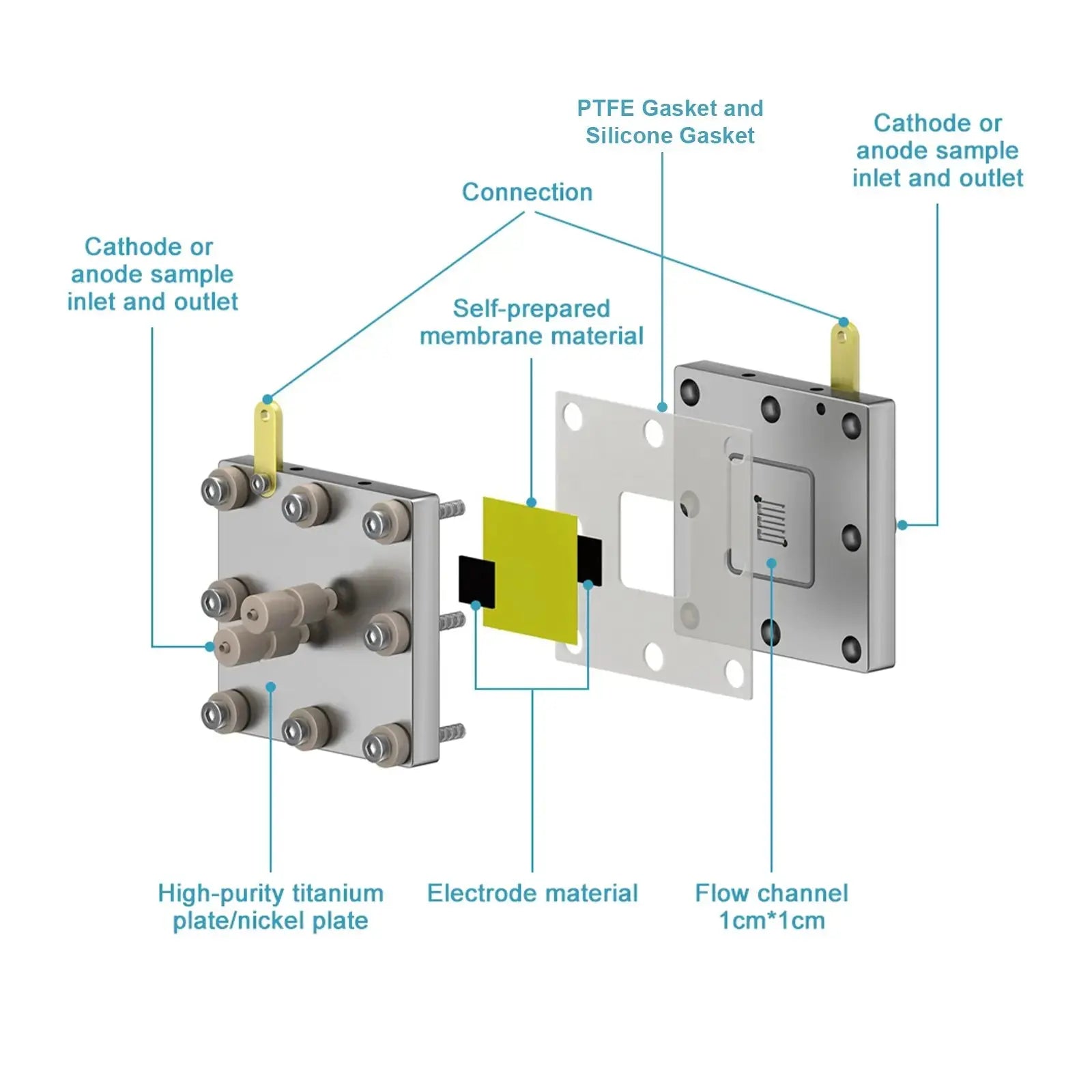 PTFE Gasket and Silicone Gasket

Cathode or anode sample inlet and outlet

Connection

Cathode or anode sample inlet and outlet

Self-prepared membrane material

High-purity titanium plate/nickel plate

Electrode material

Flow channel 1cm*1cm