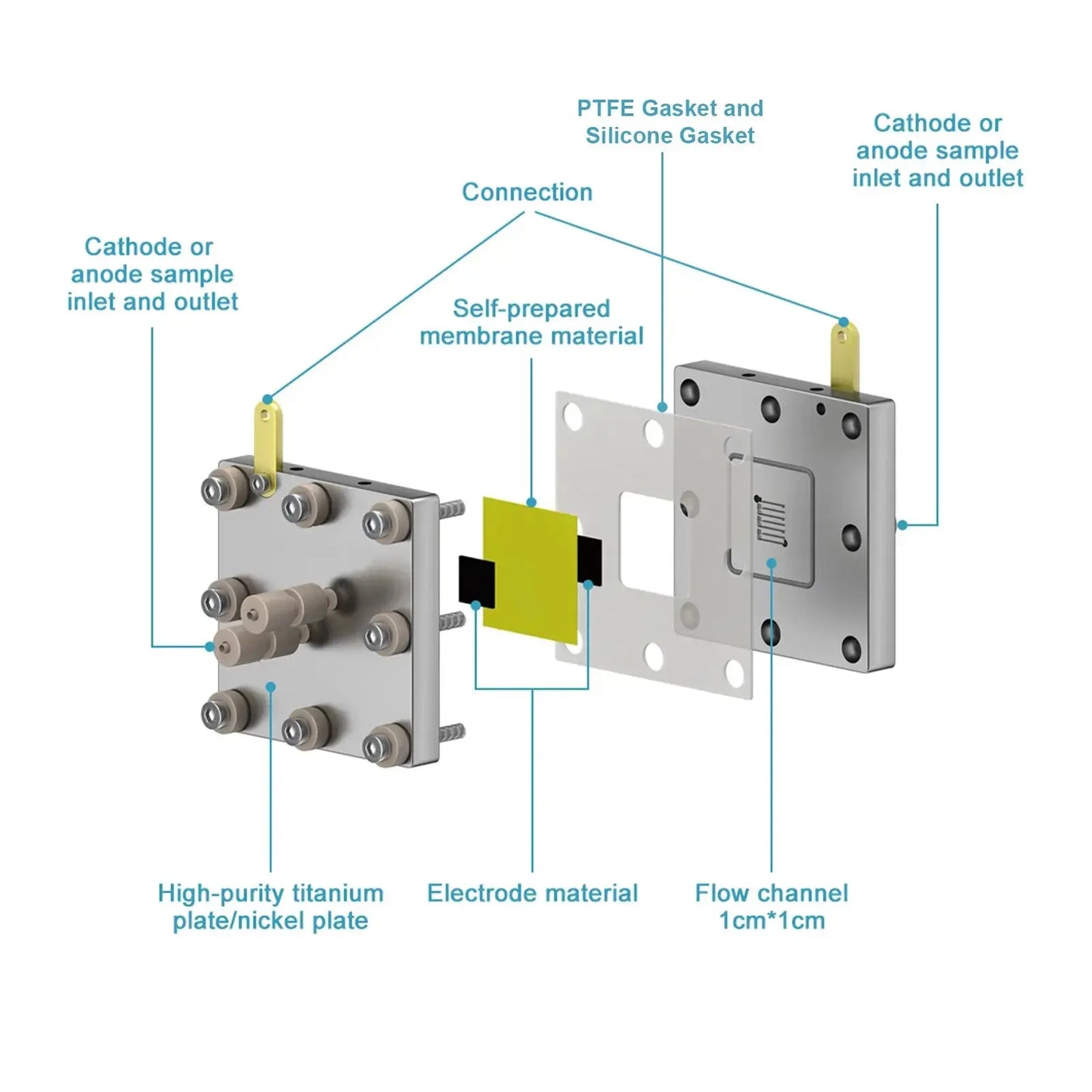 PTFE Gasket and Silicone Gasket

Cathode or anode sample inlet and outlet

Connection

Cathode or anode sample inlet and outlet

Self-prepared membrane material

High-purity titanium plate/nickel plate

Electrode material

Flow channel 1cm*1cm