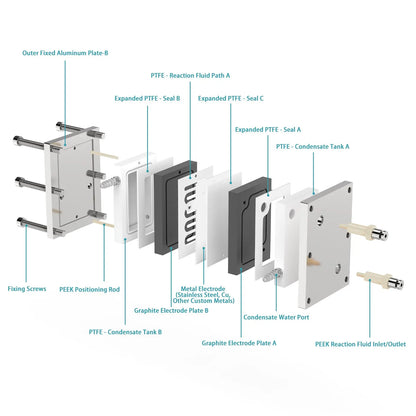 Outer Fixed Aluminum Plate-B

PTFE - Reaction Fluid Path A

Expanded PTFE - Seal B

Expanded PTFE - Seal C

Expanded PTFE - Seal A

PTFE - Condensate Tank A

Fixing Screws

PEEK Positioning Rod

Metal Electrode (Stainless Steel, Cu, Other Custom Metals)

Graphite Electrode Plate B

Condensate Water Port

PTFE - Condensate Tank B

Graphite Electrode Plate A

PEEK Reaction Fluid Inlet/Outlet