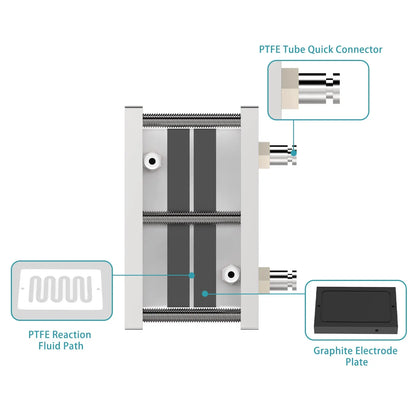 PTFE Tube Quick Connector

PTFE Reaction Fluid Path

Graphite Electrode Plate