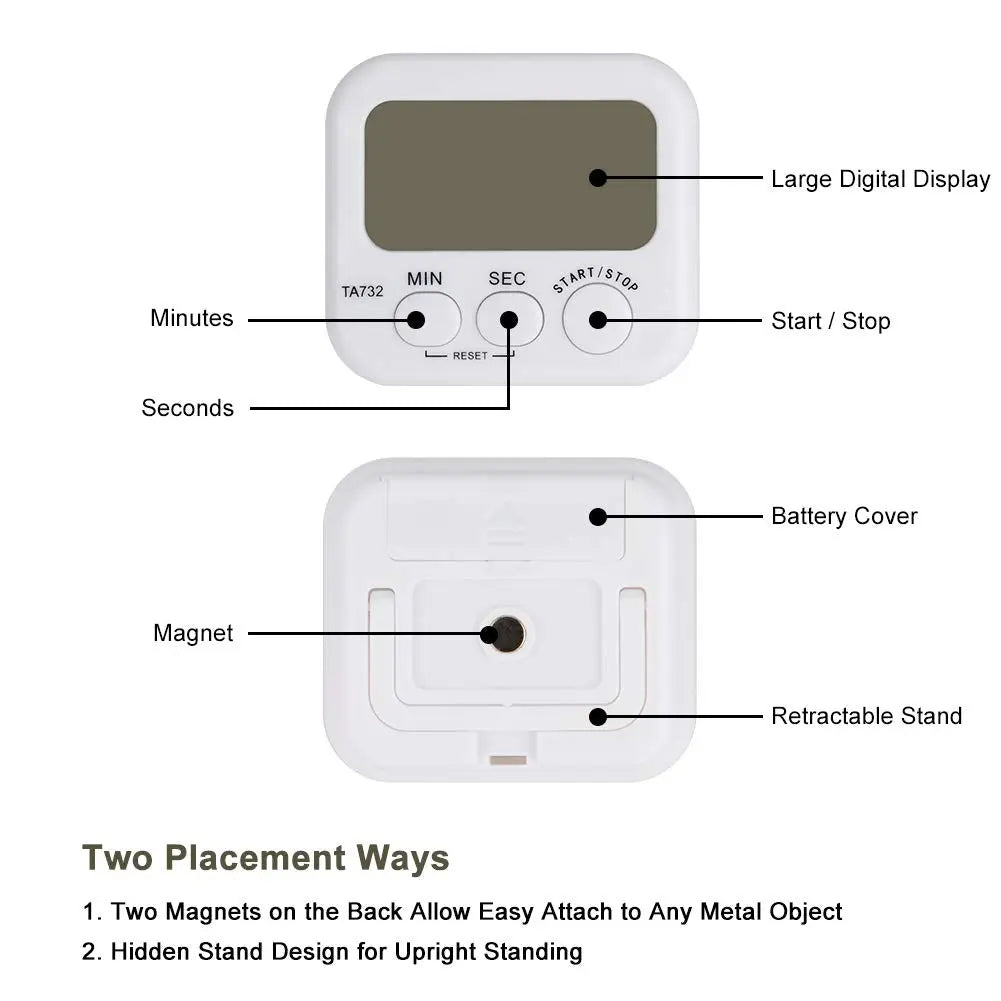 Large Digital Display

TA732

MIN

SEC

START/STOP

RESET

Minutes

Start / Stop

Seconds

Battery Cover

Magnet

Retractable Stand

Two Placement Ways

1. Two Magnets on the Back Allow Easy Attach to Any Metal Object

2. Hidden Stand Design for Upright Standing