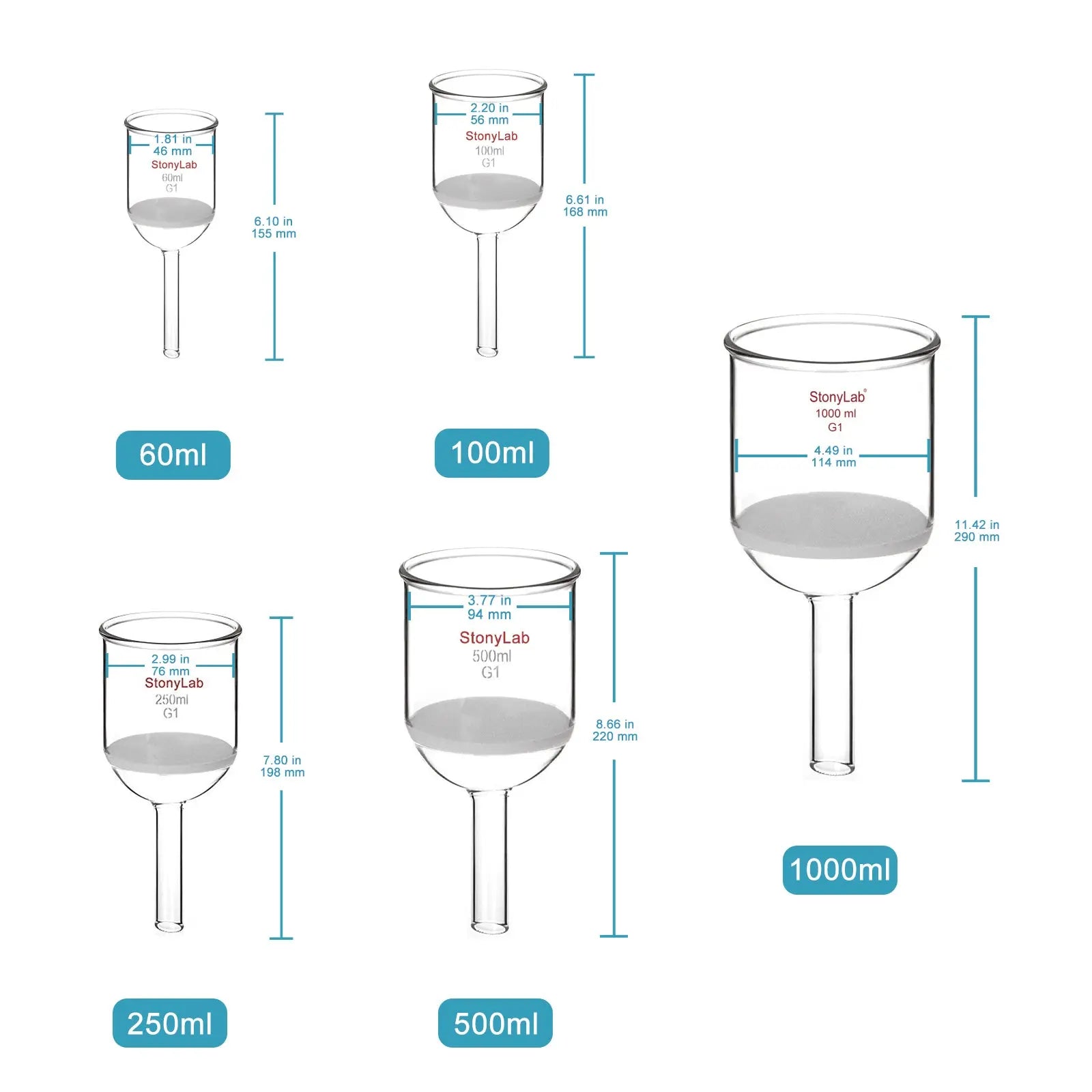 1.81 in
46 mm
StonyLab
60ml
G1

6.10 in
155 mm

60ml

2.20 in
56 mm
StonyLab
100ml
G1

6.61 in
168 mm

100ml

StonyLab®
1000 ml
G1
4.49 in
114 mm

11.42 in
290 mm

1000ml

2.99 in
76 mm
StonyLab
250ml
G1

7.80 in
198 mm

250ml

3.77 in
94 mm
StonyLab
500ml
G1

8.66 in
220 mm

500ml