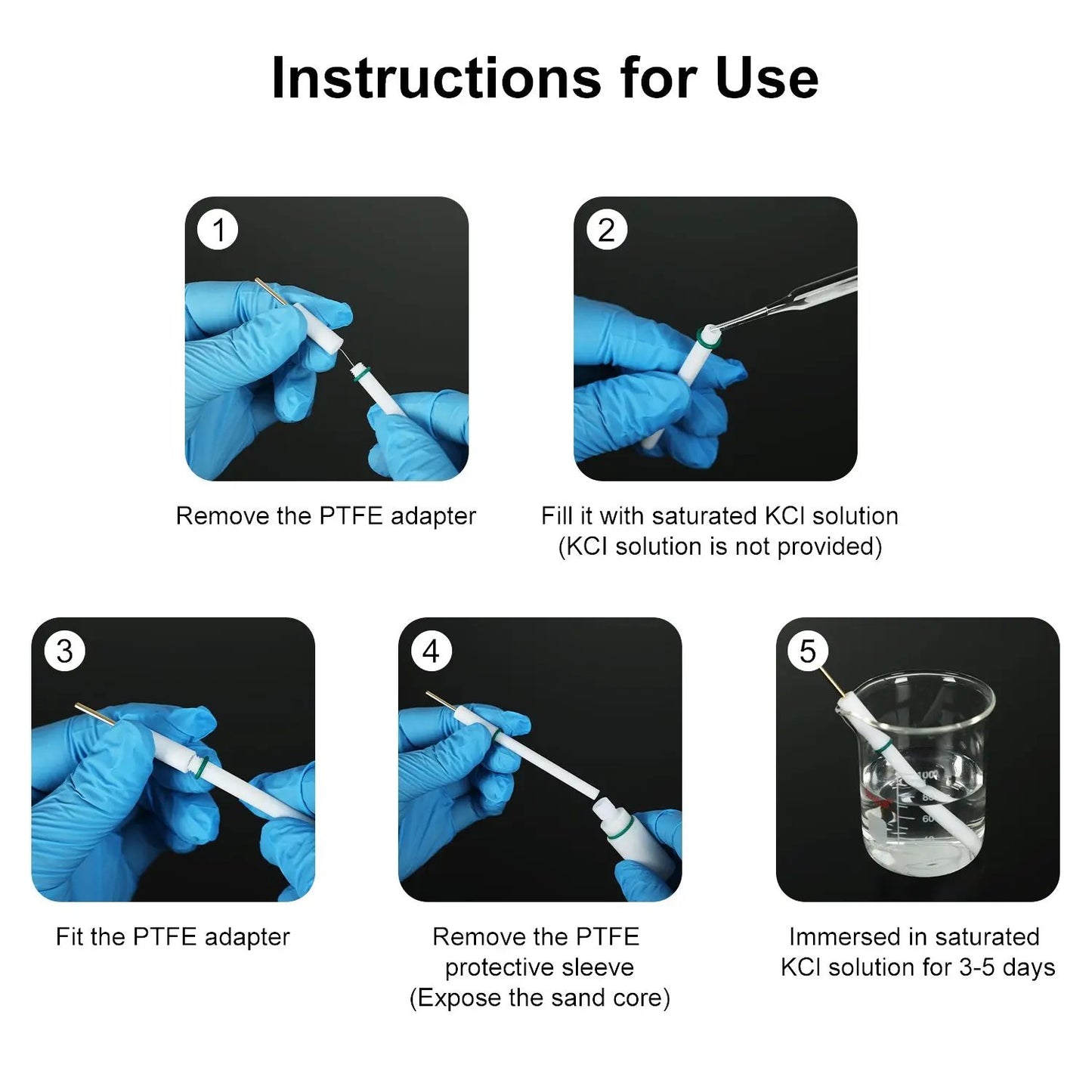 Instructions for Use

1

Remove the PTFE adapter

2

Fill it with saturated KCl solution (KCl solution is not provided)

3

Fit the PTFE adapter

4

Remove the PTFE protective sleeve (Expose the sand core)

5

100
80
60

Immersed in saturated KCl solution for 3-5 days