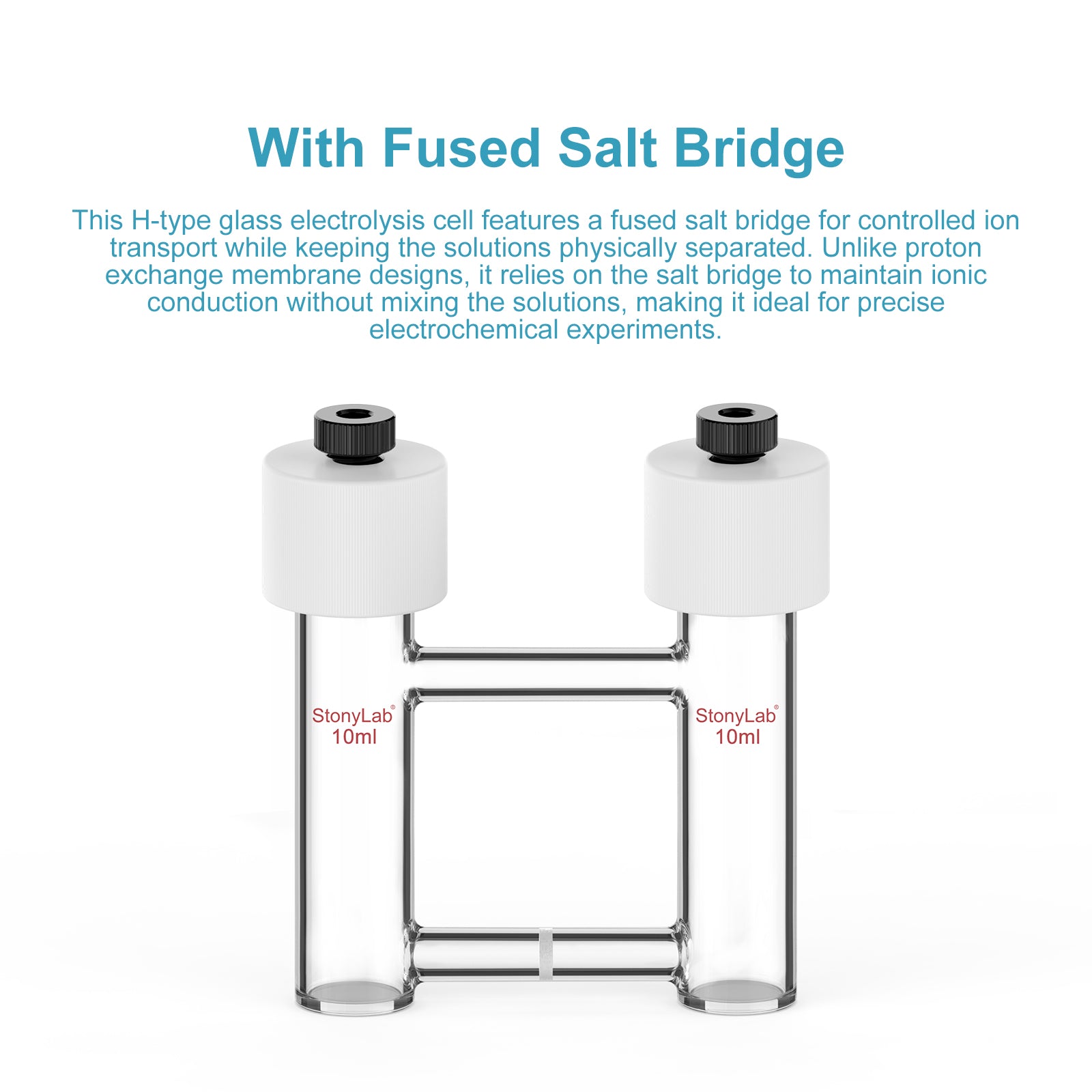 With Fused Salt Bridge

This H-type glass electrolysis cell features a fused salt bridge for controlled ion transport while keeping the solutions physically separated. Unlike proton exchange membrane designs, it relies on the salt bridge to maintain ionic conduction without mixing the solutions, making it ideal for precise electrochemical experiments.

StonyLab®
10ml

StonyLab®
10ml