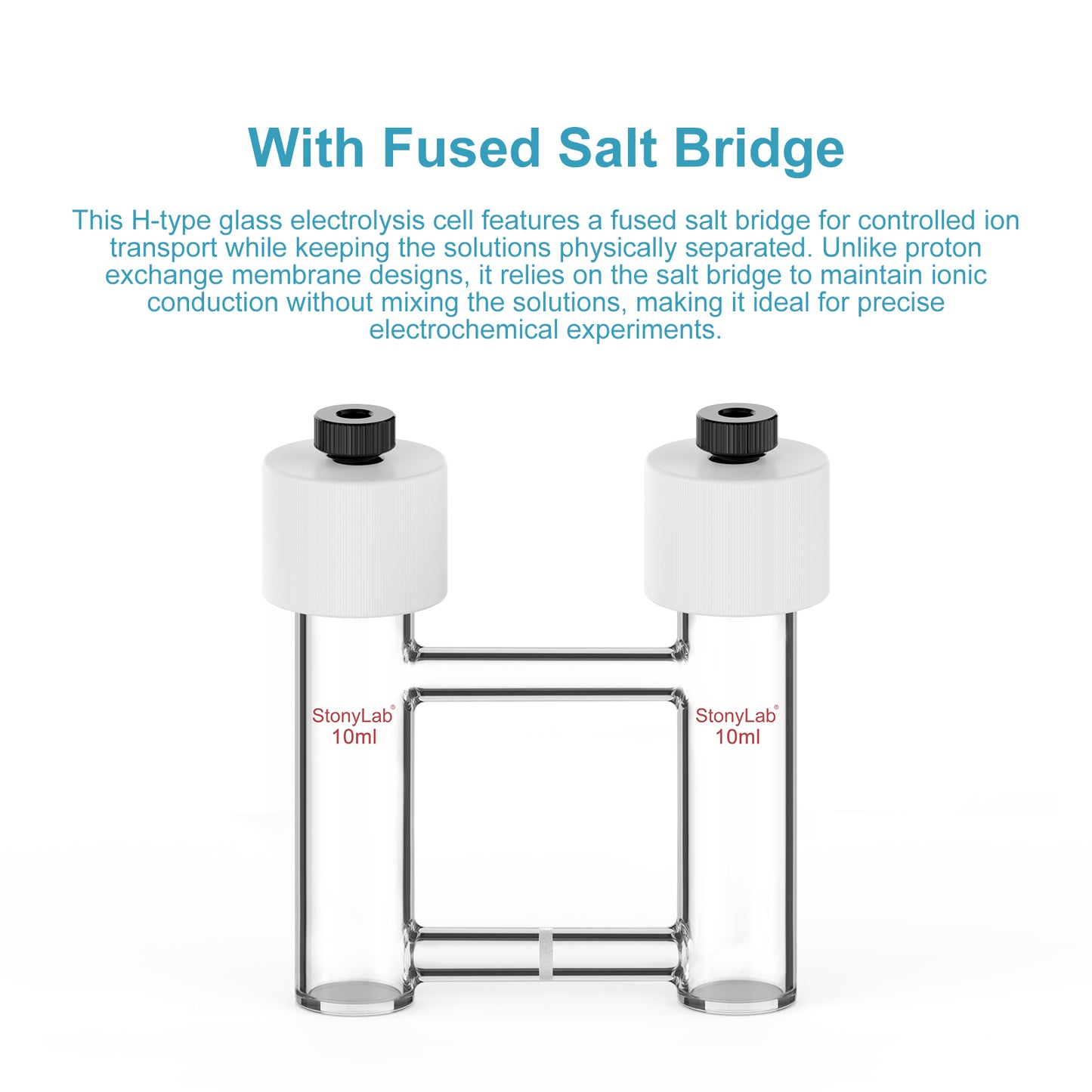 With Fused Salt Bridge

This H-type glass electrolysis cell features a fused salt bridge for controlled ion transport while keeping the solutions physically separated. Unlike proton exchange membrane designs, it relies on the salt bridge to maintain ionic conduction without mixing the solutions, making it ideal for precise electrochemical experiments.

StonyLab®
10ml

StonyLab®
10ml