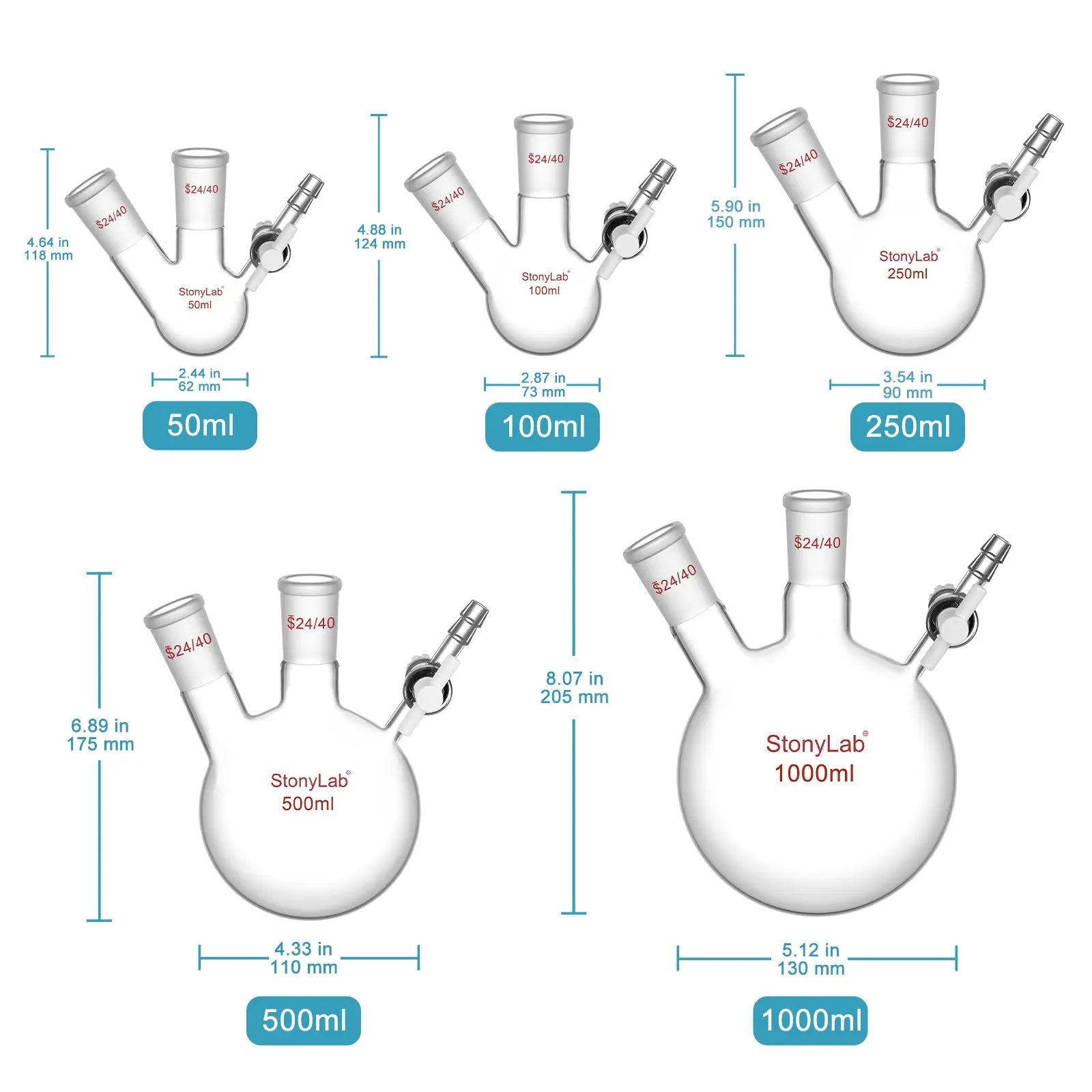 4.64 in
118 mm

$24/40
$24/40
StonyLab®
50ml

2.44 in
62 mm

50ml

4.88 in
124 mm

$24/40
$24/40
StonyLab®
100ml

2.87 in
73 mm

100ml

5.90 in
150 mm

$24/40
$24/40
StonyLab®
250ml

3.54 in
90 mm

250ml

6.89 in
175 mm

$24/40
$24/40
StonyLab®
500ml

4.33 in
110 mm

500ml

8.07 in
205 mm

$24/40
$24/40
StonyLab®
1000ml

5.12 in
130 mm

1000ml