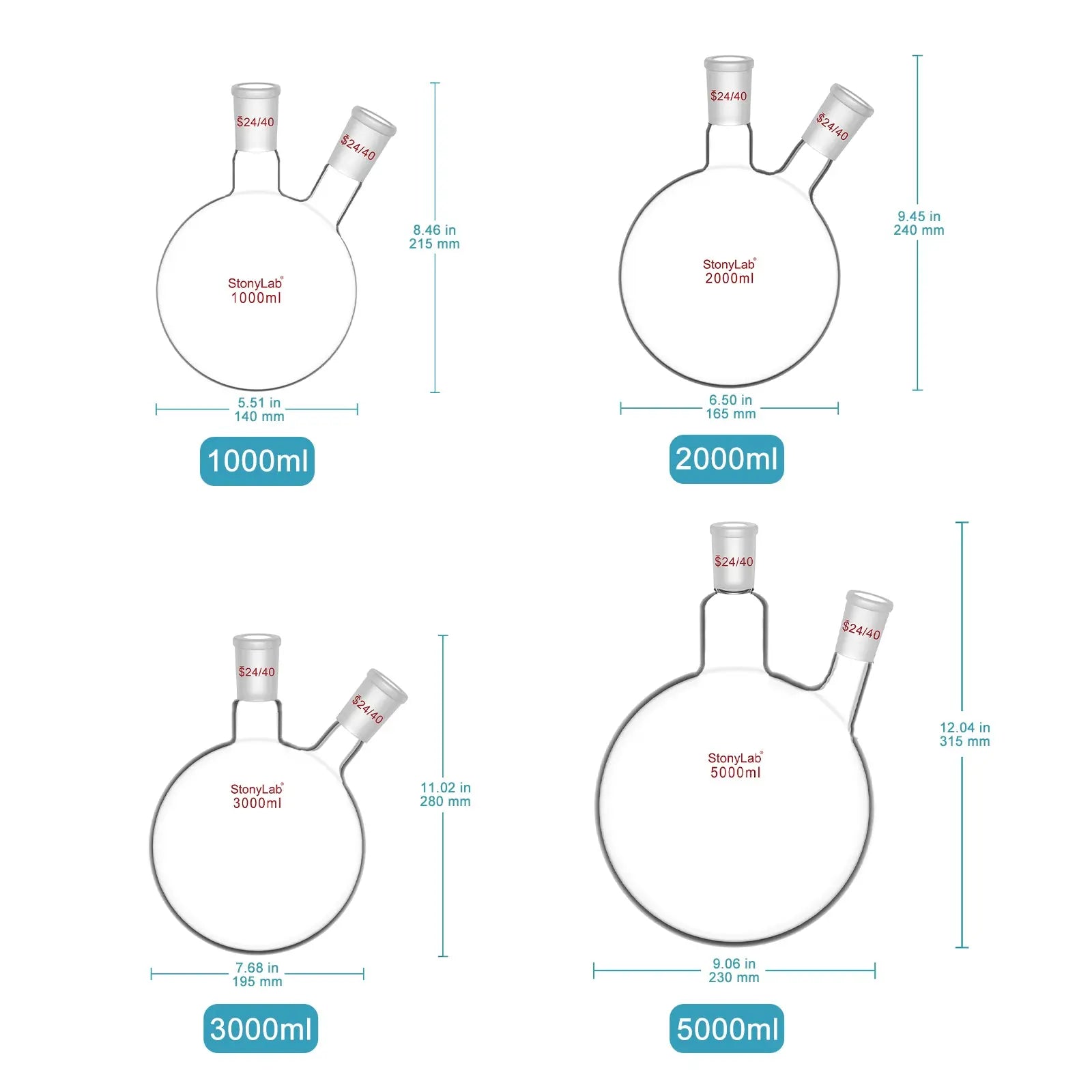 $24/40
$24/40
StonyLab®
1000ml
8.46 in
215 mm
5.51 in
140 mm
1000ml

$24/40
$24/40
StonyLab®
2000ml
9.45 in
240 mm
6.50 in
165 mm
2000ml

$24/40
$24/40
StonyLab®
3000ml
11.02 in
280 mm
7.68 in
195 mm
3000ml

$24/40
$24/40
StonyLab®
5000ml
12.04 in
315 mm
9.06 in
230 mm
5000ml