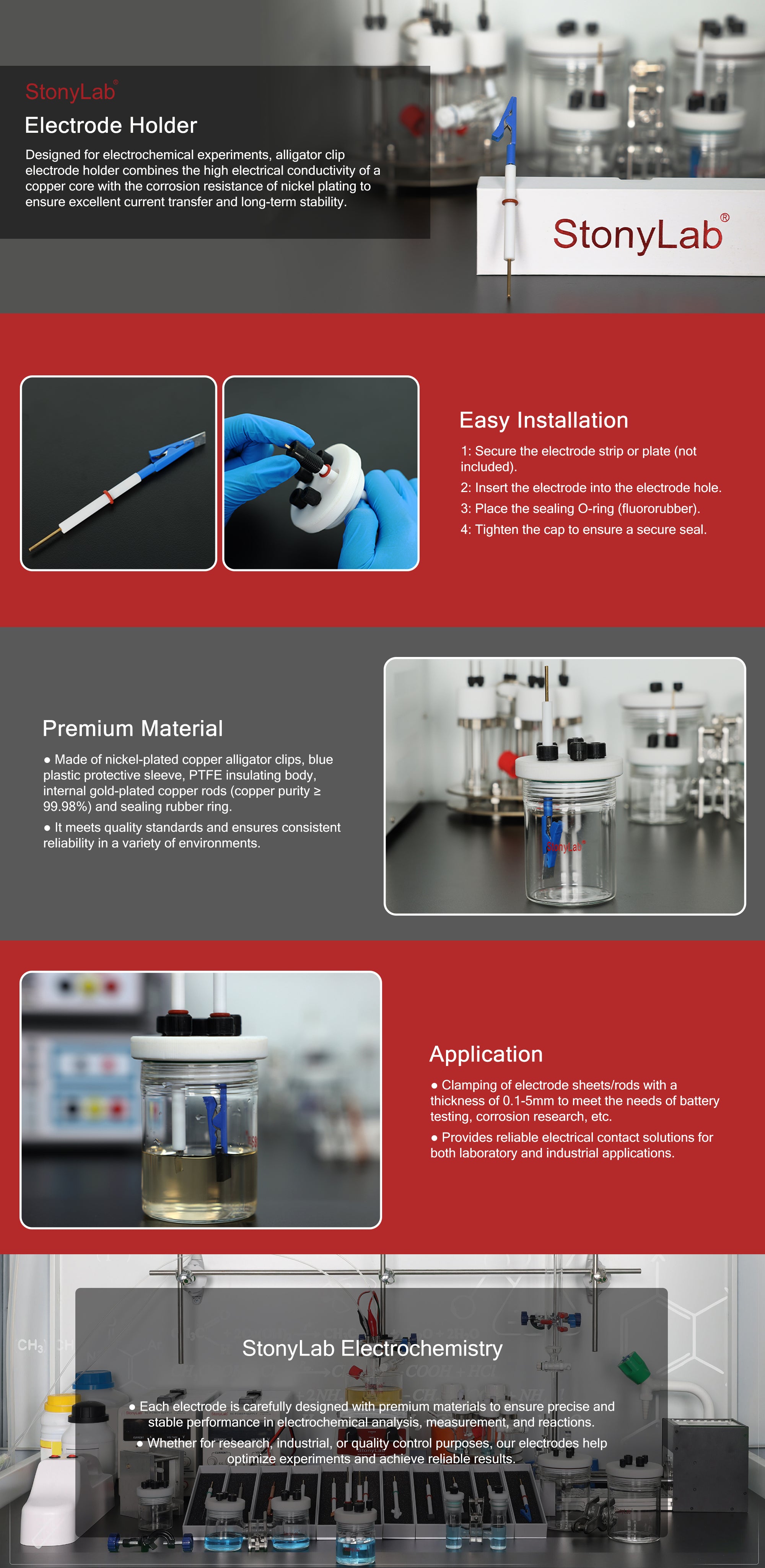 StonyLab®

Electrode Holder

Designed for electrochemical experiments, alligator clip electrode holder combines the high electrical conductivity of a copper core with the corrosion resistance of nickel plating to ensure excellent current transfer and long-term stability.

StonyLab®

Easy Installation

1: Secure the electrode strip or plate (not included).

2: Insert the electrode into the electrode hole.

3: Place the sealing O-ring (fluororubber).

4: Tighten the cap to ensure a secure seal.

Premium Material

● Made of nickel-plated copper alligator clips, blue plastic protective sleeve, PTFE insulating body, internal gold-plated copper rods (copper purity ≥ 99.98%) and sealing rubber ring.

● It meets quality standards and ensures consistent reliability in a variety of environments.

StonyLab®

Application

● Clamping of electrode sheets/rods with a thickness of 0.1-5mm to meet the needs of battery testing, corrosion research, etc.

● Provides reliable electrical contact solutions for both laboratory and industrial applications.

$CH_3$

StonyLab Electrochemistry

● Each electrode is carefully designed with premium materials to ensure precise and stable performance in electrochemical analysis, measurement, and reactions.

● Whether for research, industrial, or quality control purposes, our electrodes help optimize experiments and achieve reliable results.