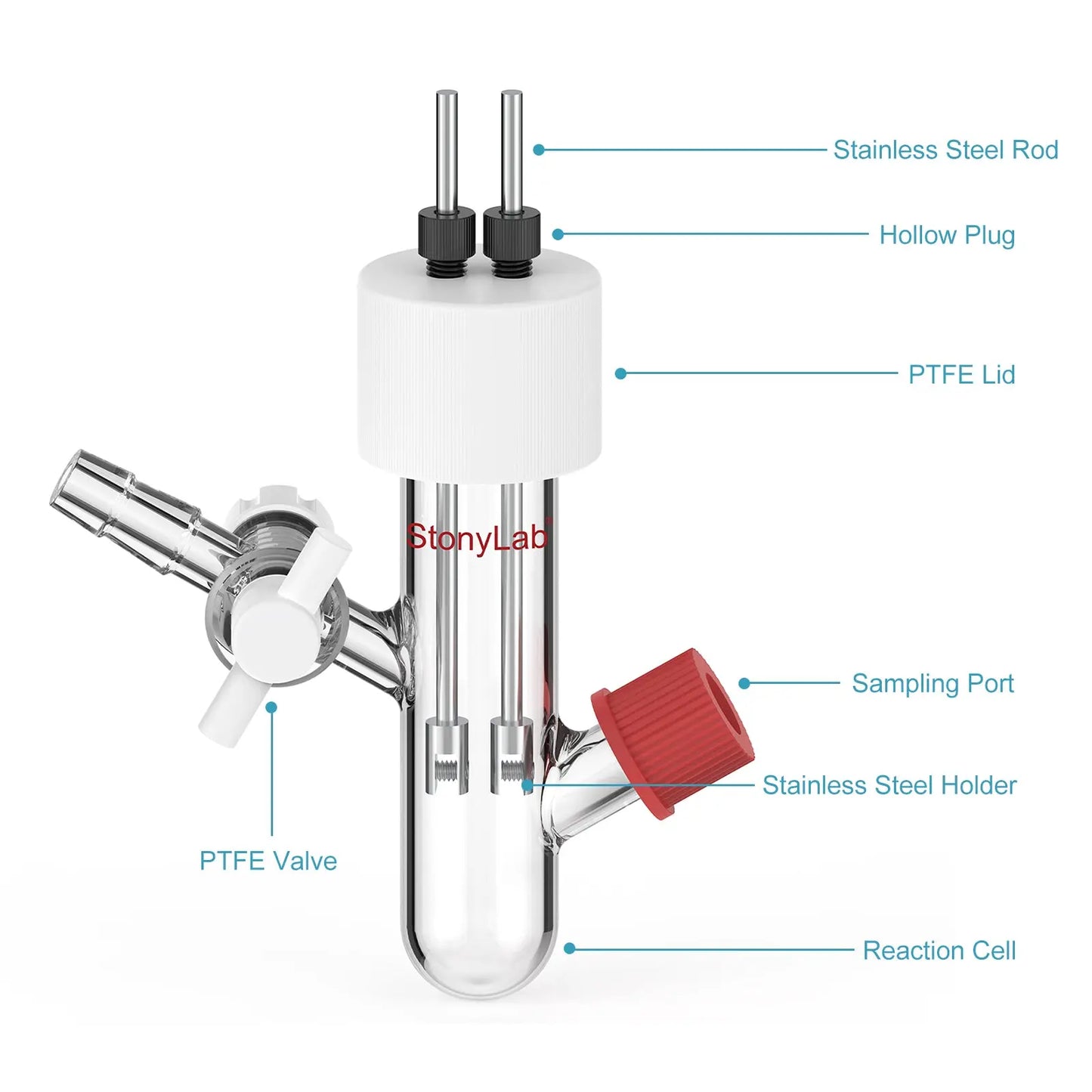 Stainless Steel Rod

Hollow Plug

PTFE Lid

StonyLab

Sampling Port

Stainless Steel Holder

PTFE Valve

Reaction Cell