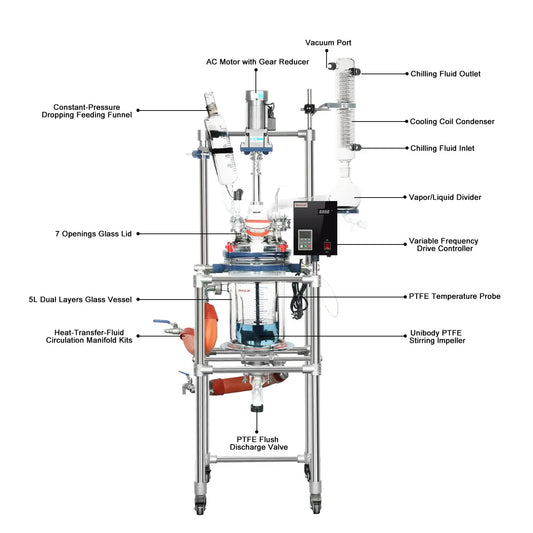 Vacuum Port

AC Motor with Gear Reducer

Chilling Fluid Outlet

Constant-Pressure Dropping Feeding Funnel

Cooling Coil Condenser

Chilling Fluid Inlet

Vapor/Liquid Divider

7 Openings Glass Lid

Variable Frequency Drive Controller

5L Dual Layers Glass Vessel

PTFE Temperature Probe

Heat-Transfer-Fluid Circulation Manifold Kits

Unibody PTFE Stirring Impeller

PTFE Flush Discharge Valve