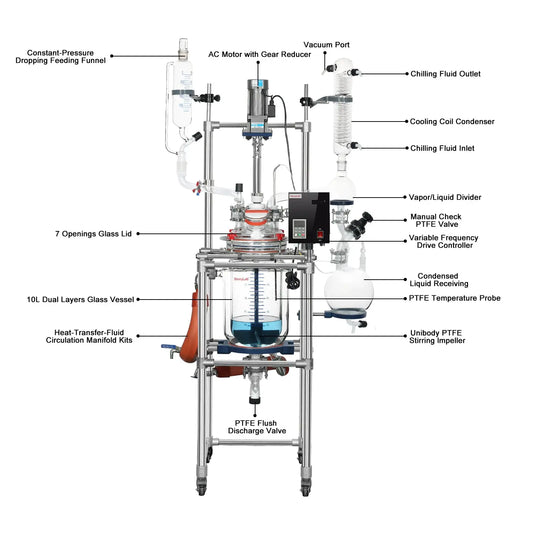 Constant-Pressure Dropping Feeding Funnel

AC Motor with Gear Reducer

Vacuum Port

Chilling Fluid Outlet

Cooling Coil Condenser

Chilling Fluid Inlet

Vapor/Liquid Divider

Manual Check PTFE Valve

7 Openings Glass Lid

Variable Frequency Drive Controller

Condensed Liquid Receiving

10L Dual Layers Glass Vessel

PTFE Temperature Probe

Heat-Transfer-Fluid Circulation Manifold Kits

Unibody PTFE Stirring Impeller

PTFE Flush Discharge Valve