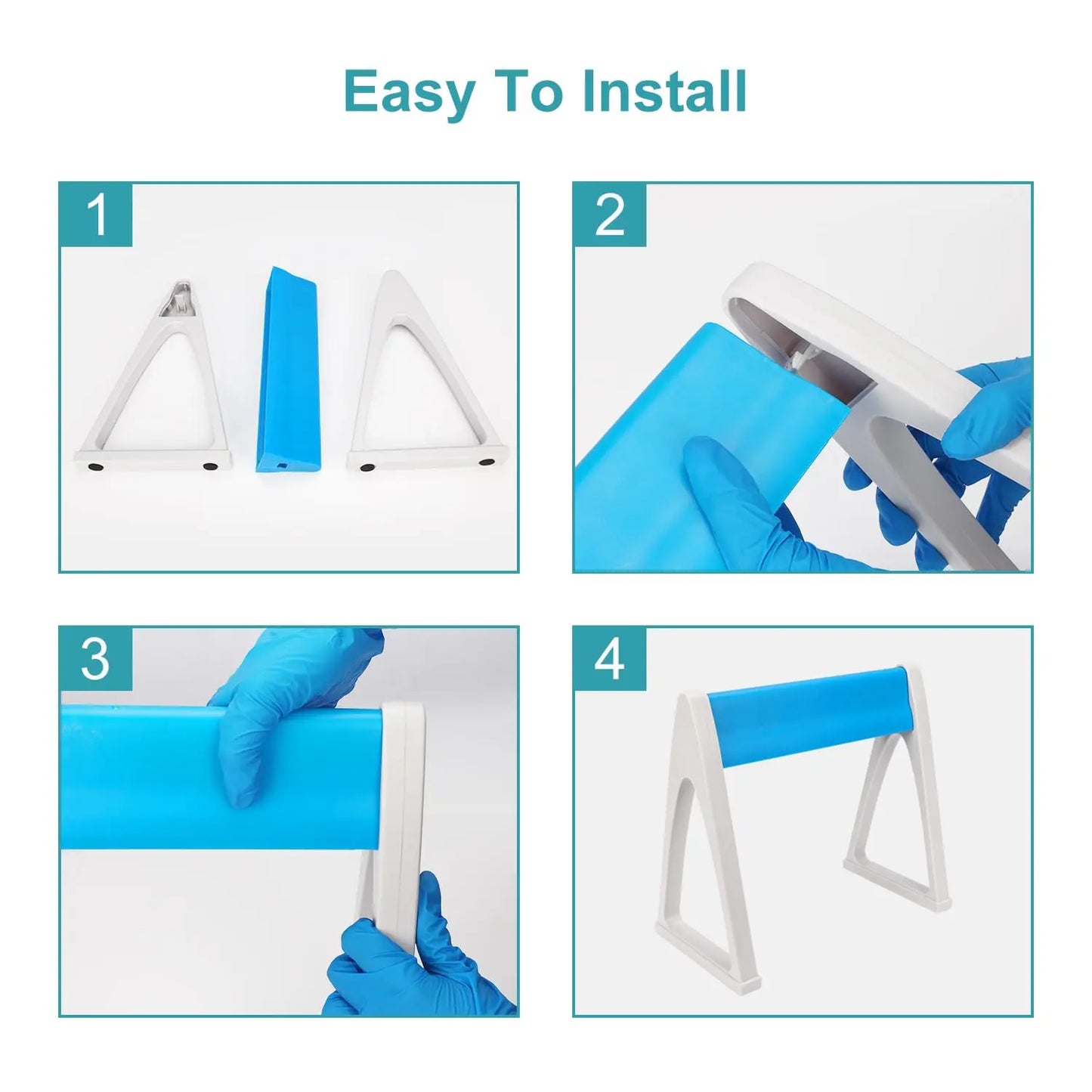 Easy To Install

1

2

3

4