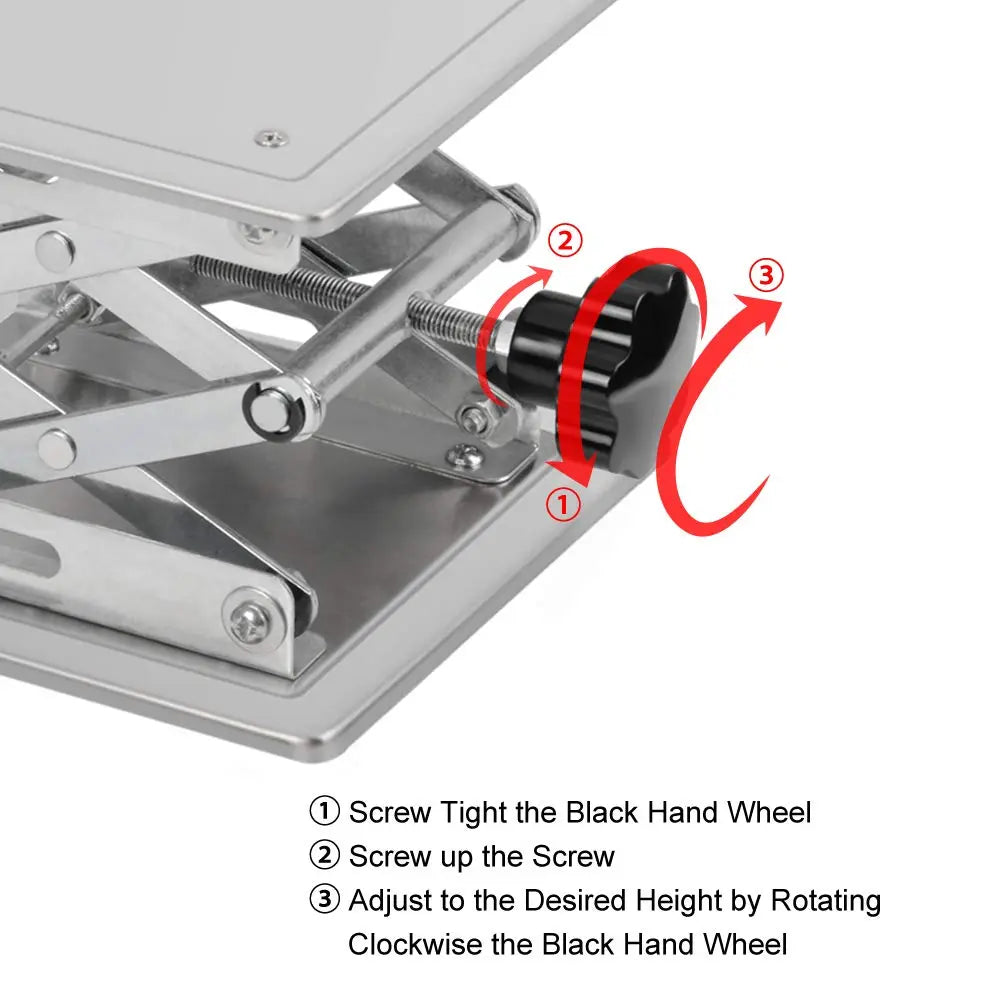 ②
③
①
① Screw Tight the Black Hand Wheel
② Screw up the Screw
③ Adjust to the Desired Height by Rotating Clockwise the Black Hand Wheel