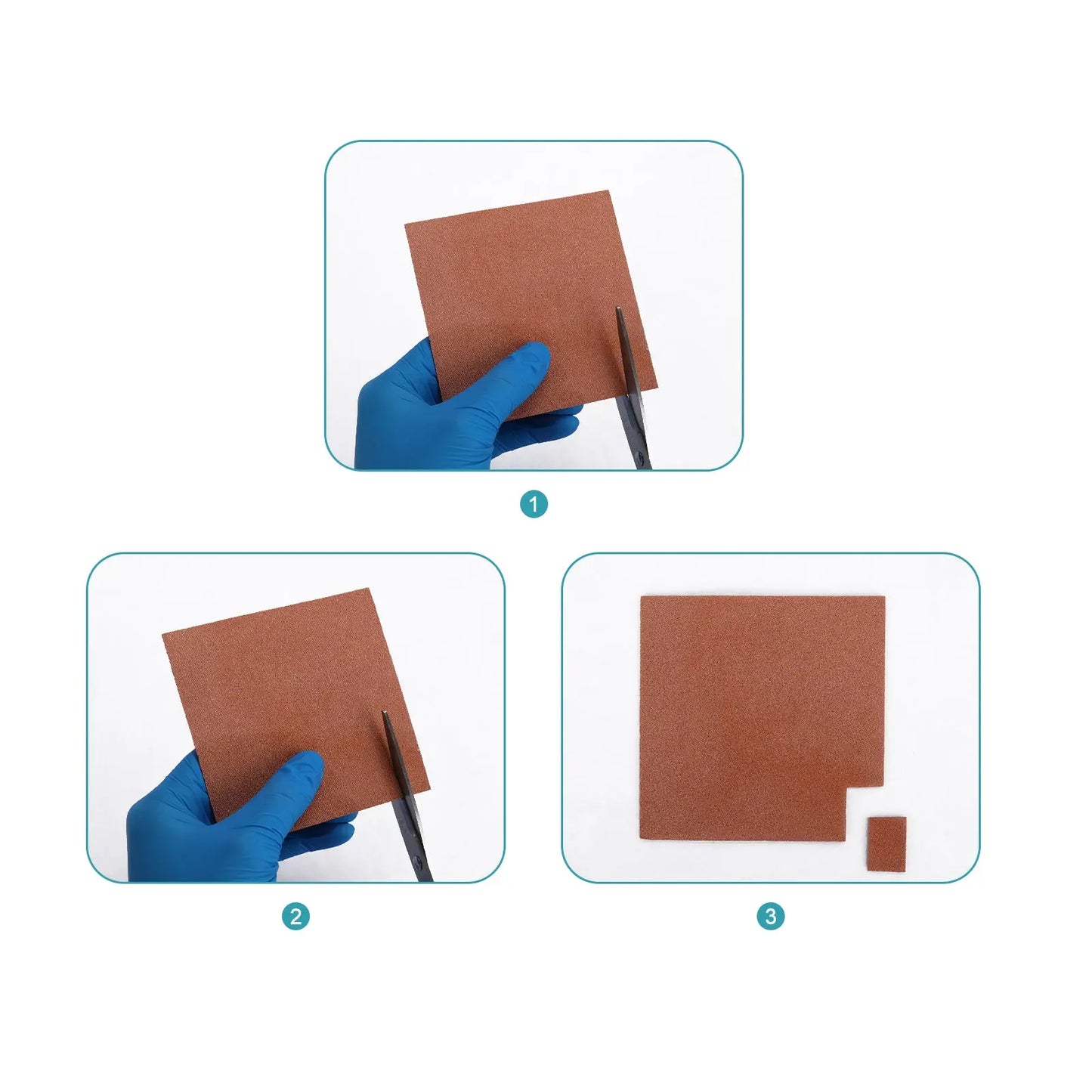 1

2

3