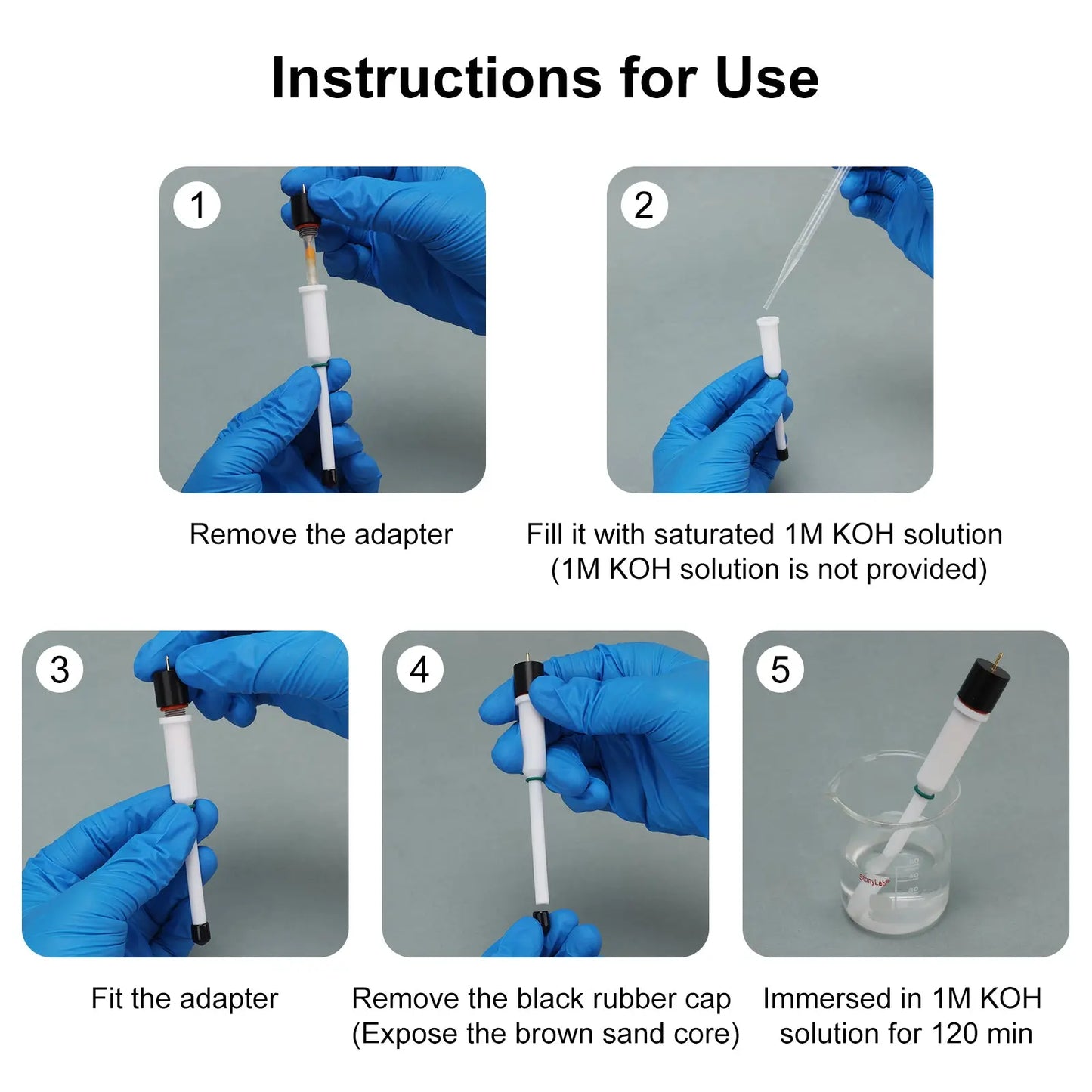 Instructions for Use

1

Remove the adapter

2

Fill it with saturated 1M KOH solution
(1M KOH solution is not provided)

3

Fit the adapter

4

Remove the black rubber cap
(Expose the brown sand core)

5

StonyLab

Immersed in 1M KOH solution for 120 min