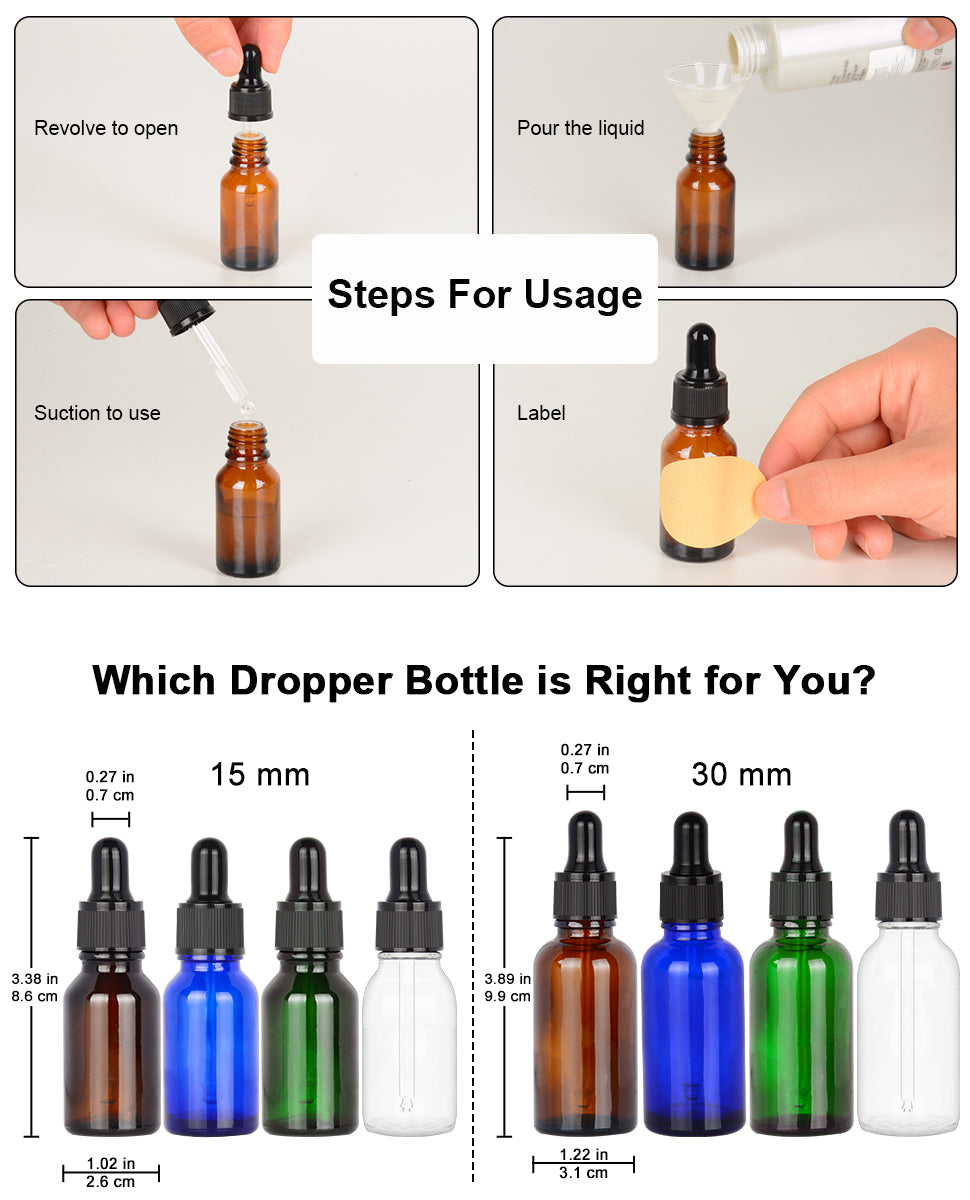 Revolve to open

Pour the liquid

Steps For Usage

Suction to use

Label

Which Dropper Bottle is Right for You?

15 mm

0.27 in
0.7 cm

3.38 in
8.6 cm

1.02 in
2.6 cm

30 mm

0.27 in
0.7 cm

3.89 in
9.9 cm

1.22 in
3.1 cm