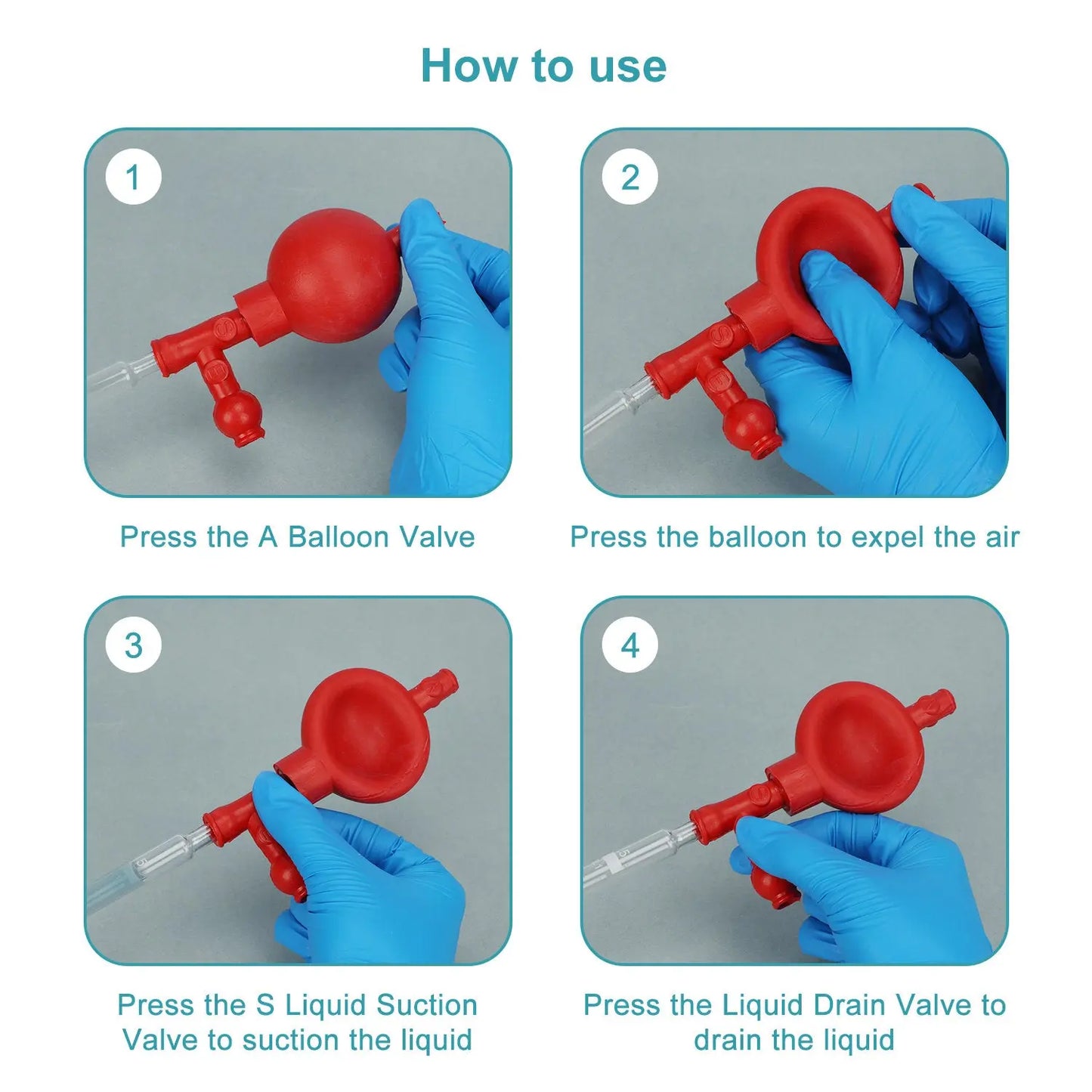 How to use

1

Press the A Balloon Valve

2

Press the balloon to expel the air

3

Press the S Liquid Suction Valve to suction the liquid

4

Press the Liquid Drain Valve to drain the liquid